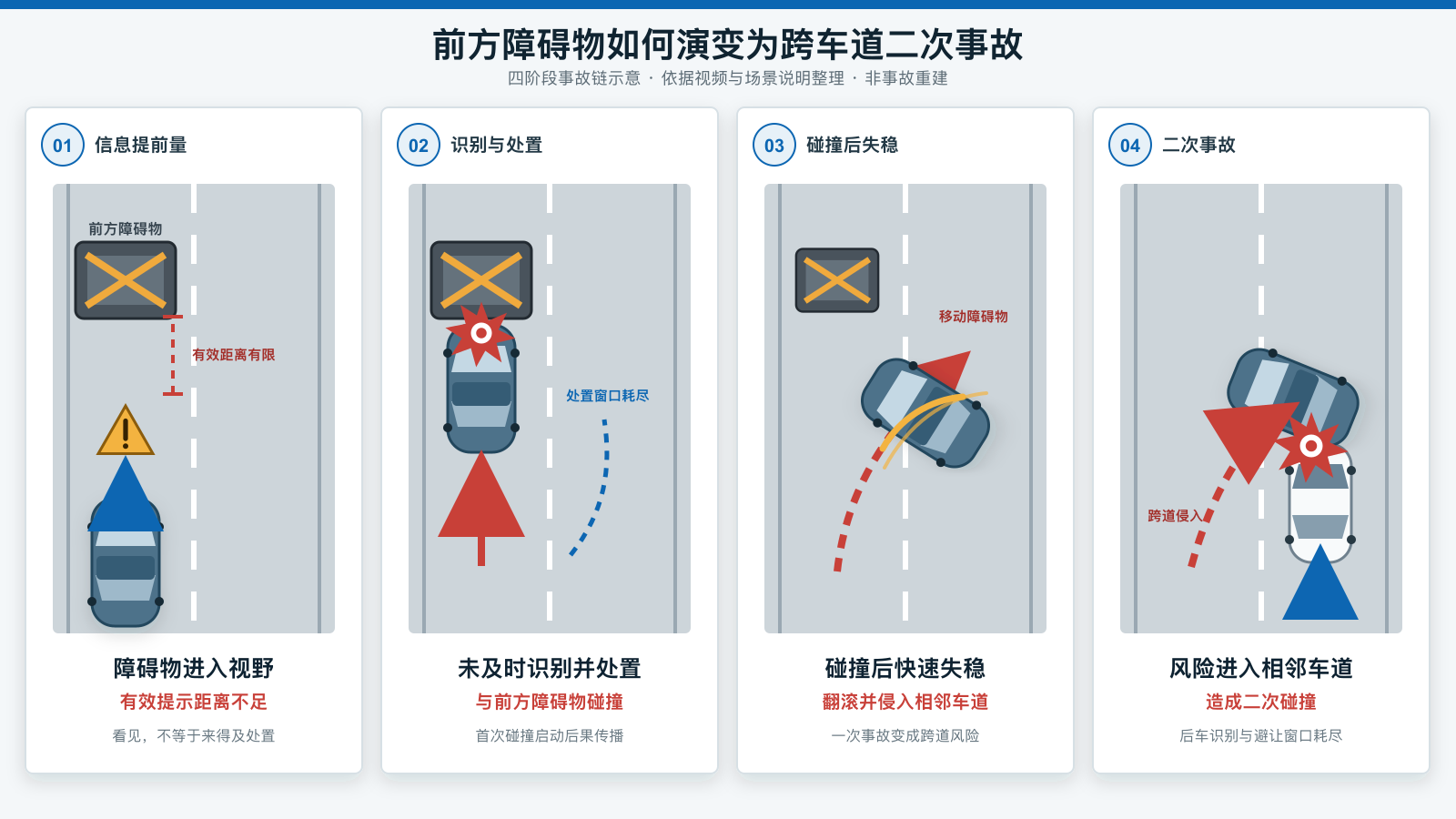 前方障碍物如何演变为跨车道二次事故

四阶段事故链示意 · 依据视频与场景说明整理 · 非事故重建

01 信息提前量

前方障碍物

有效距离有限

障碍物进入视野

有效提示距离不足

看见，不等于来得及处置

02 识别与处置

处置窗口耗尽

未及时识别并处置

与前方障碍物碰撞

首次碰撞启动后果传播

03 碰撞后失稳

移动障碍物

碰撞后快速失稳

翻滚并侵入相邻车道

一次事故变成跨道风险

04 二次事故

跨道侵入

风险进入相邻车道

造成二次碰撞

后车识别与避让窗口耗尽